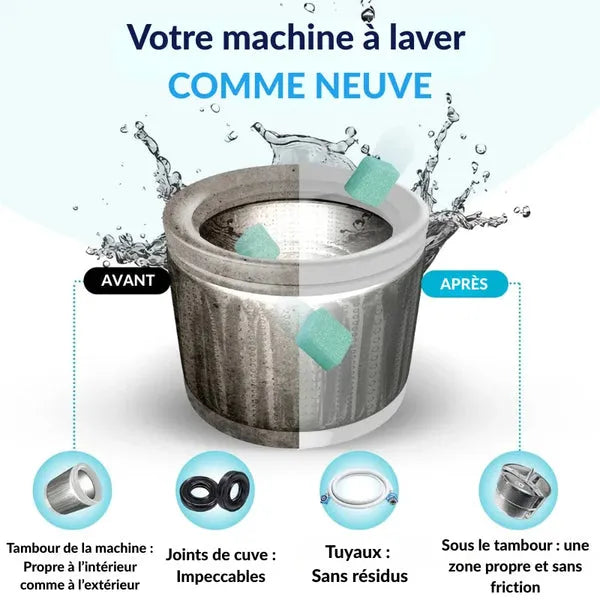 Votre machine à laver
COMME NEUVE

AVANT

APRÈS

Tambour de la machine : Propre à l'intérieur comme à l'extérieur

Joints de cuve : Impeccables

Tuyaux : Sans résidus

Sous le tambour : une zone propre et sans friction